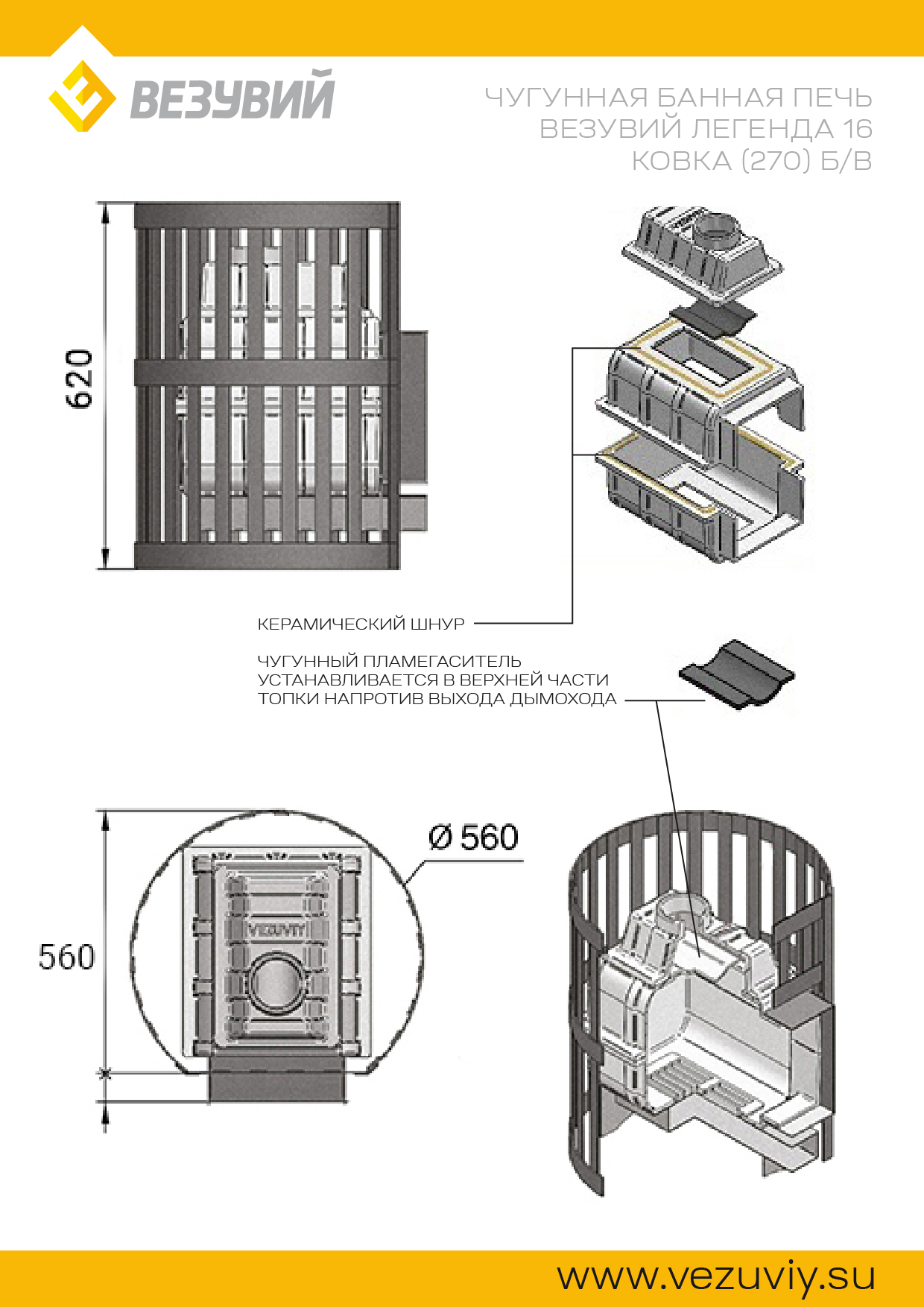 ВЕЗУВИЙ

ЧУГУННАЯ БАННАЯ ПЕЧЬ
ВЕЗУВИЙ ЛЕГЕНДА 16
КОВКА (270) Б/В

620

КЕРАМИЧЕСКИЙ ШНУР

ЧУГУННЫЙ ПЛАМЕГАСИТЕЛЬ
УСТАНАВЛИВАЕТСЯ В ВЕРХНЕЙ ЧАСТИ
ТОПКИ НАПРОТИВ ВЫХОДА ДЫМОХОДА

Ø 560

560

VEZUVIY

www.vezuviy.su