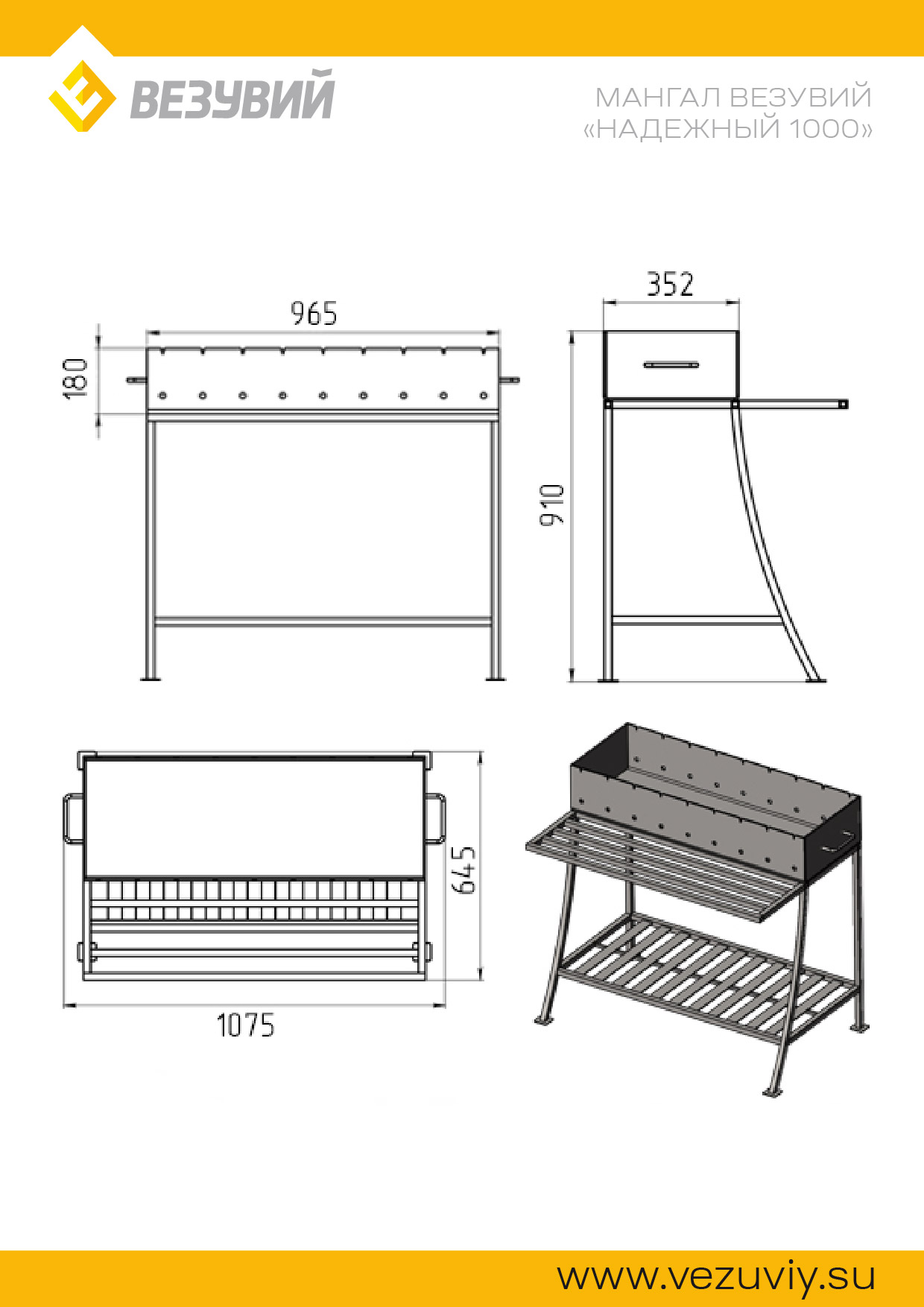 ВЕЗУВИЙ

МАНГАЛ ВЕЗУВИЙ
«НАДЕЖНЫЙ 1000»

965

180

352

910

645

1075

www.vezuviy.su