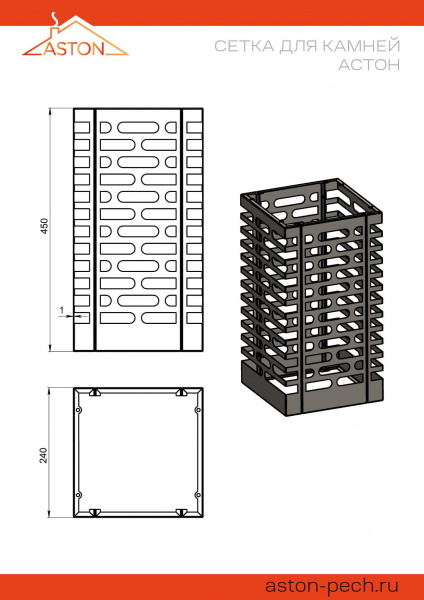 ASTON

СЕТКА ДЛЯ КАМНЕЙ
АСТОН

450

1

240

aston-pech.ru