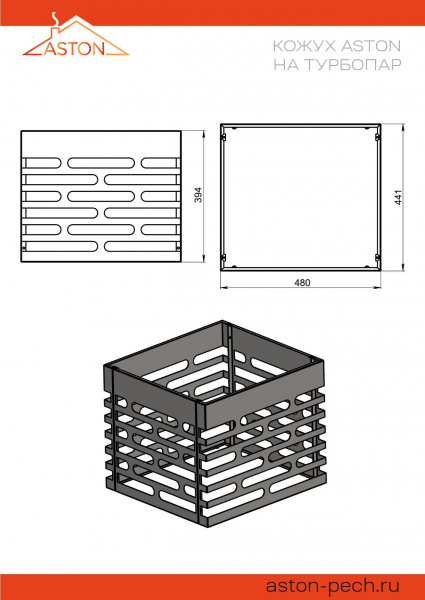 ASTON

КОЖУХ ASTON
НА ТУРБОПАР

394

441

480

aston-pech.ru